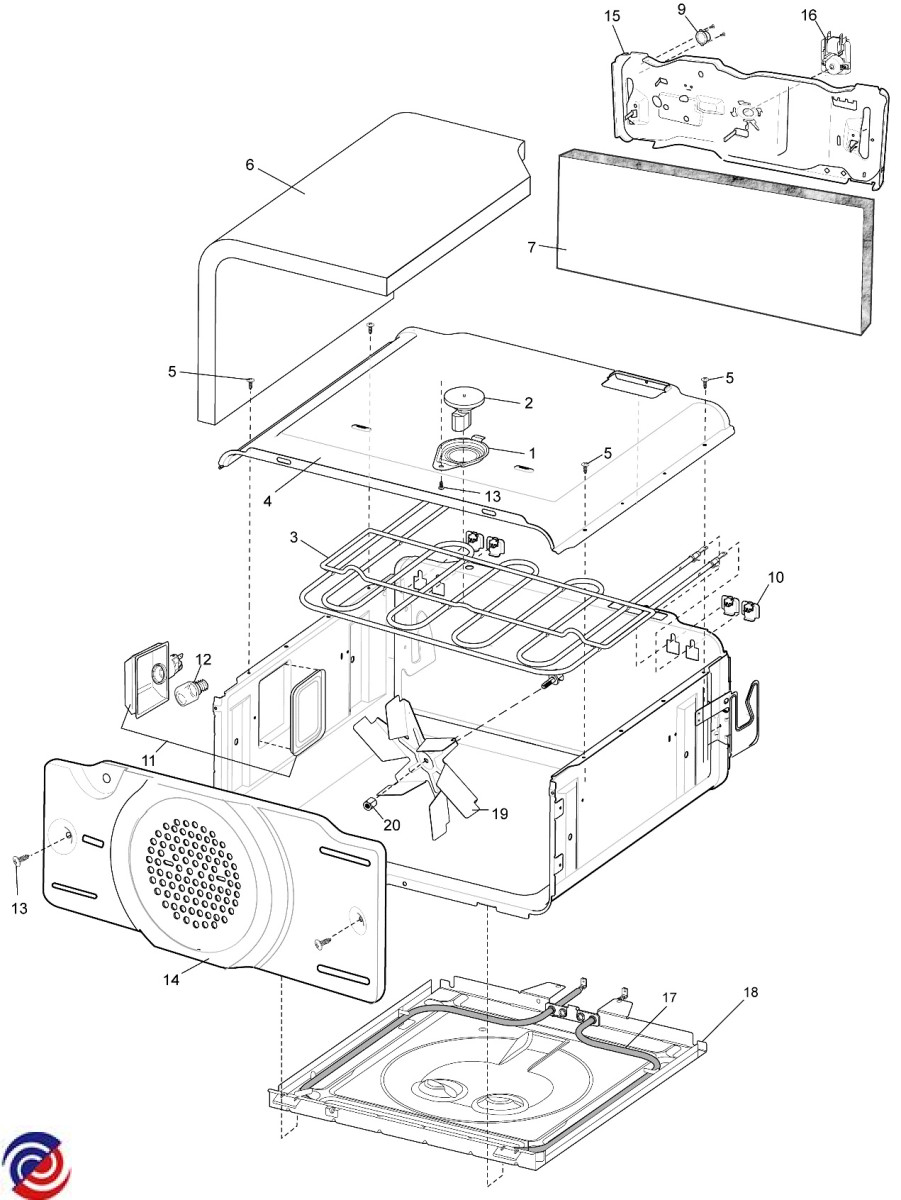 15
9
16
6
7
5
5
2
1
5
4
13
3
10
12
11
19
20
13
14
17
18